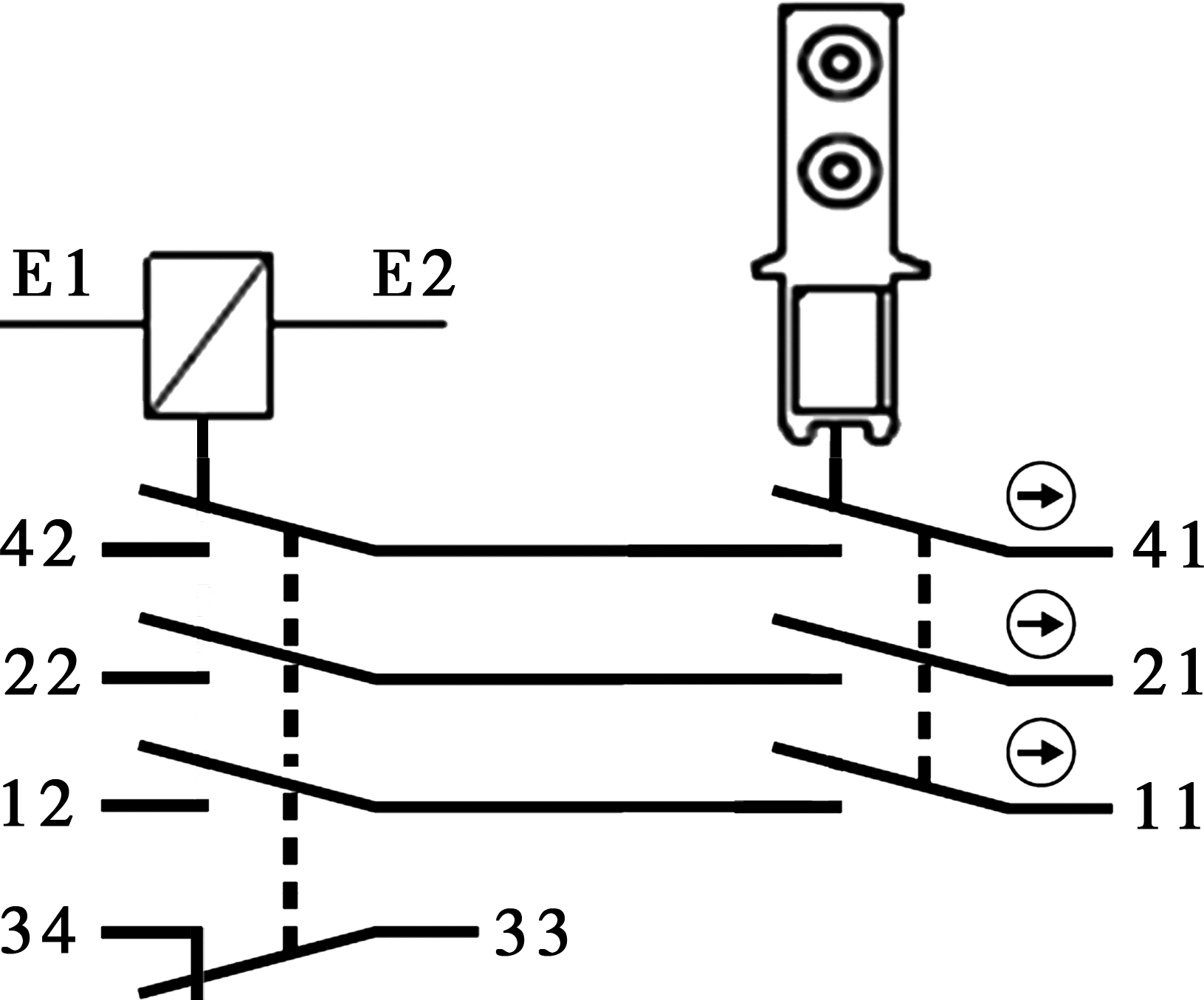 E1

E2

42

41

22

21

12

11

34

33